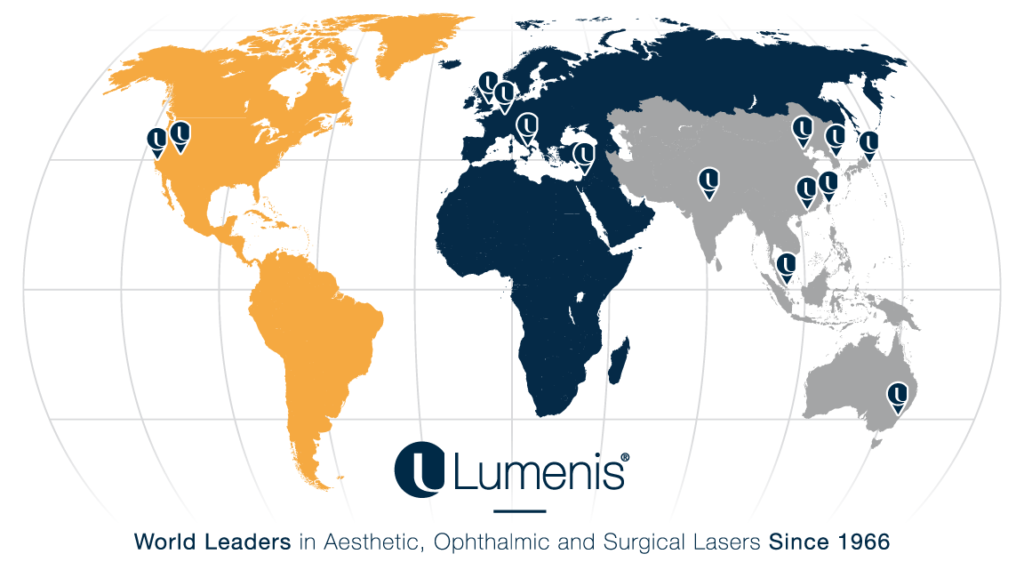 Lumenis®

World Leaders in Aesthetic, Ophthalmic and Surgical Lasers Since 1966